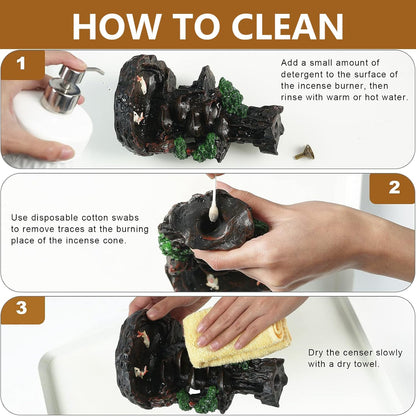 HOW TO CLEAN

1

Add a small amount of detergent to the surface of the incense burner, then rinse with warm or hot water.

2

Use disposable cotton swabs to remove traces at the burning place of the incense cone.

3

Dry the censer slowly with a dry towel.