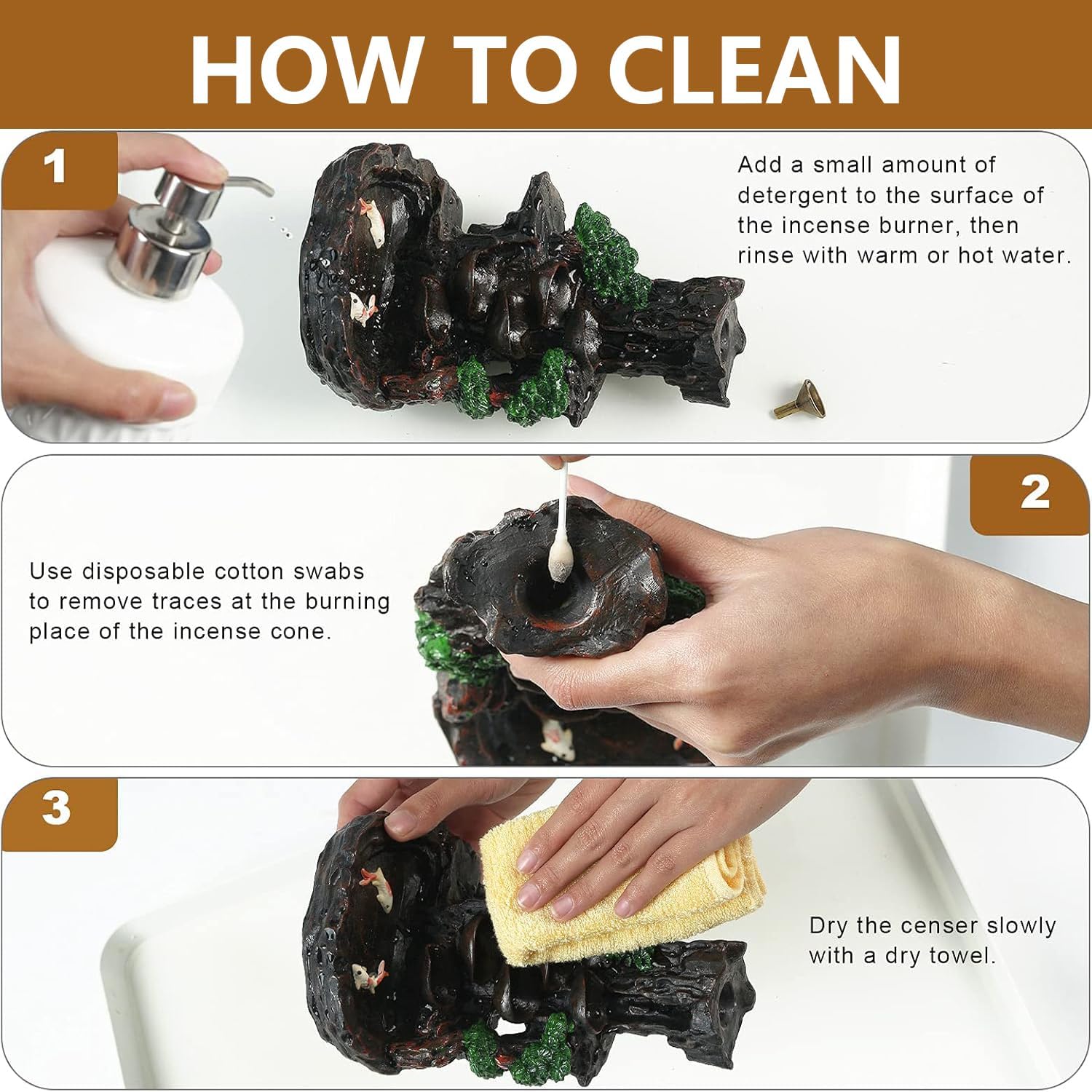 HOW TO CLEAN

1

Add a small amount of detergent to the surface of the incense burner, then rinse with warm or hot water.

2

Use disposable cotton swabs to remove traces at the burning place of the incense cone.

3

Dry the censer slowly with a dry towel.