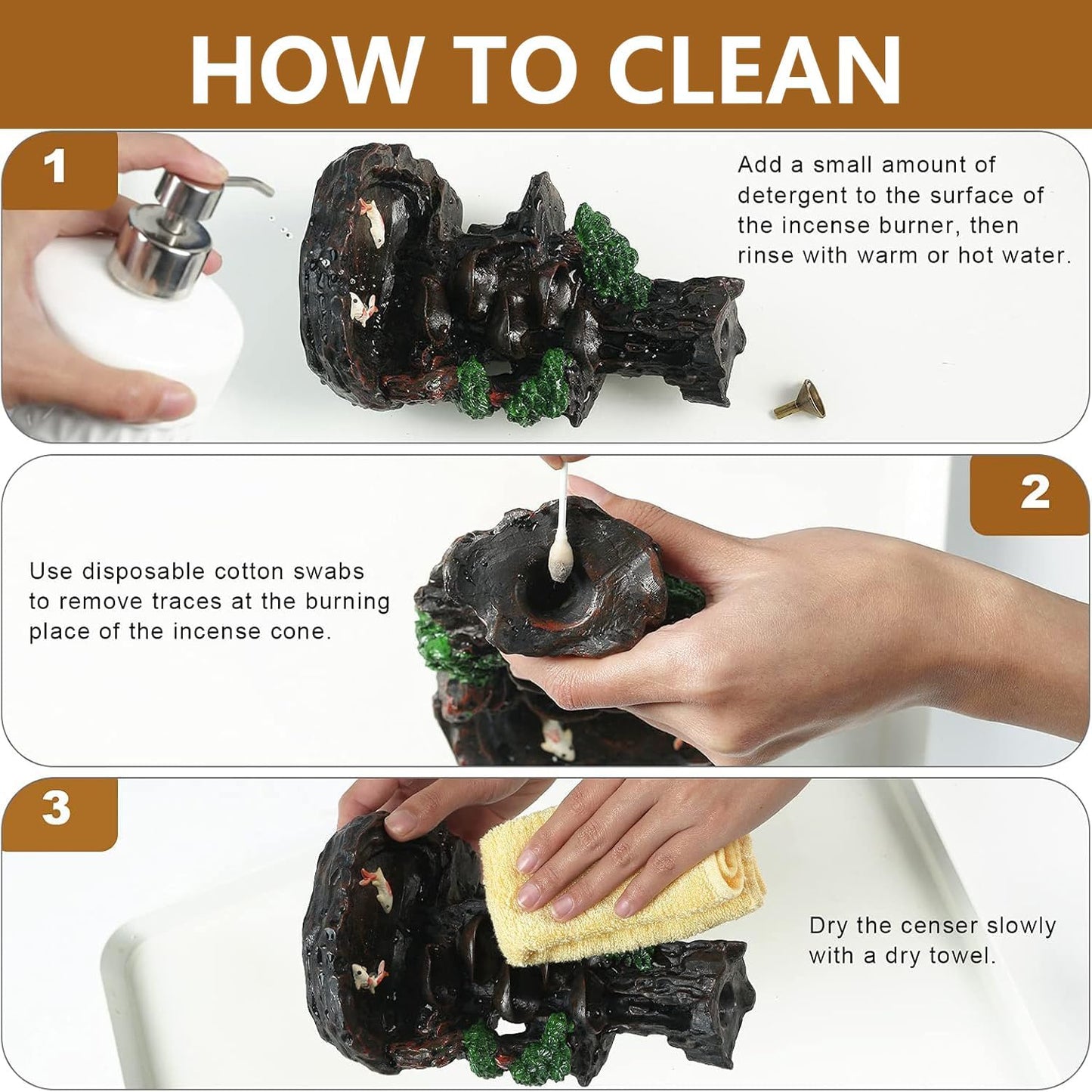 HOW TO CLEAN

1

Add a small amount of detergent to the surface of the incense burner, then rinse with warm or hot water.

2

Use disposable cotton swabs to remove traces at the burning place of the incense cone.

3

Dry the censer slowly with a dry towel.